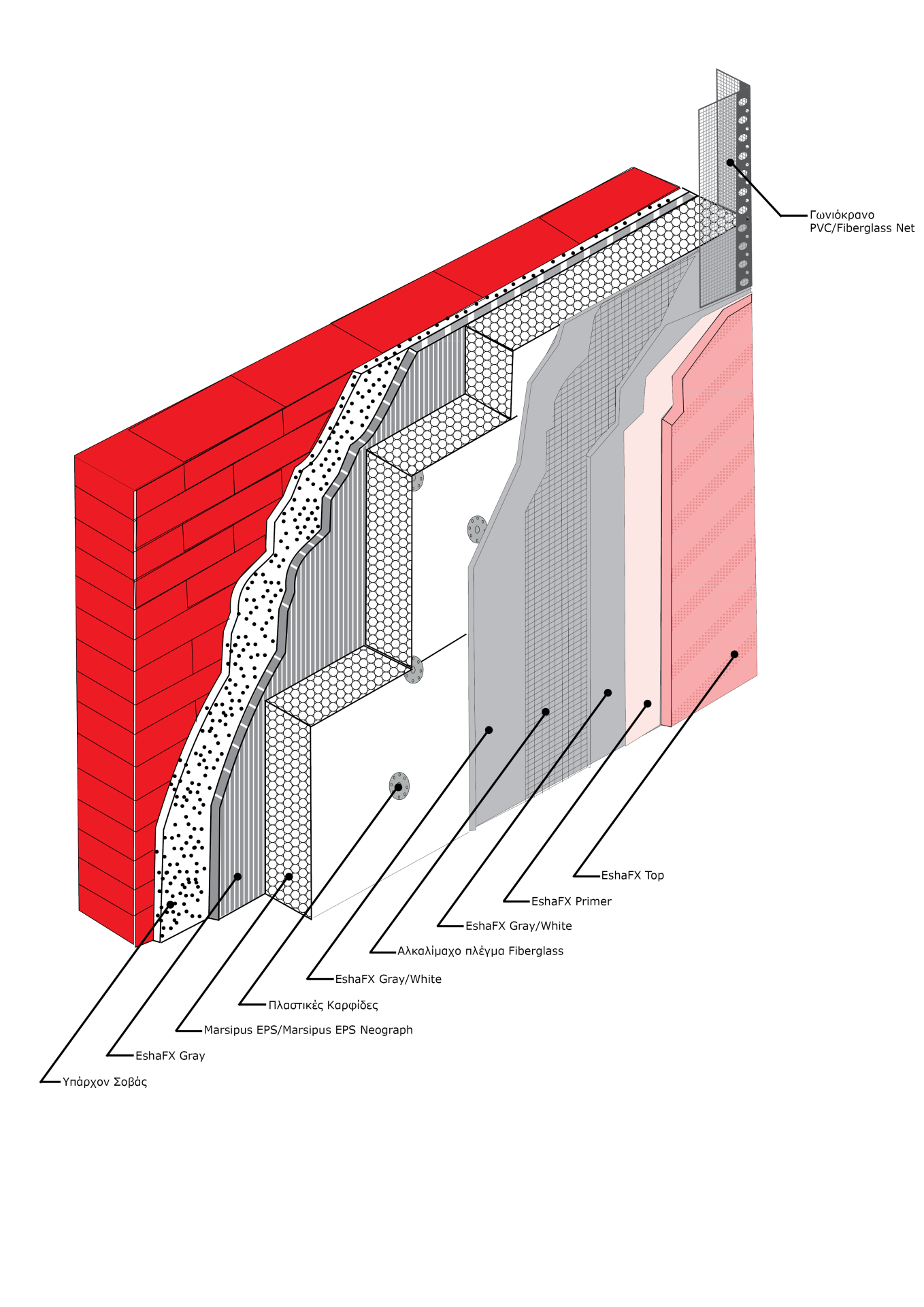 Γωνιόκρανο
PVC/Fiberglass Net

EshaFX Top

EshaFX Primer

EshaFX Gray/White

Αλκαλίμαχο πλέγμα Fiberglass

EshaFX Gray/White

Πλαστικές Καρφίδες

Marsipus EPS/Marsipus EPS Neograph

EshaFX Gray

Υπάρχον Σοβάς