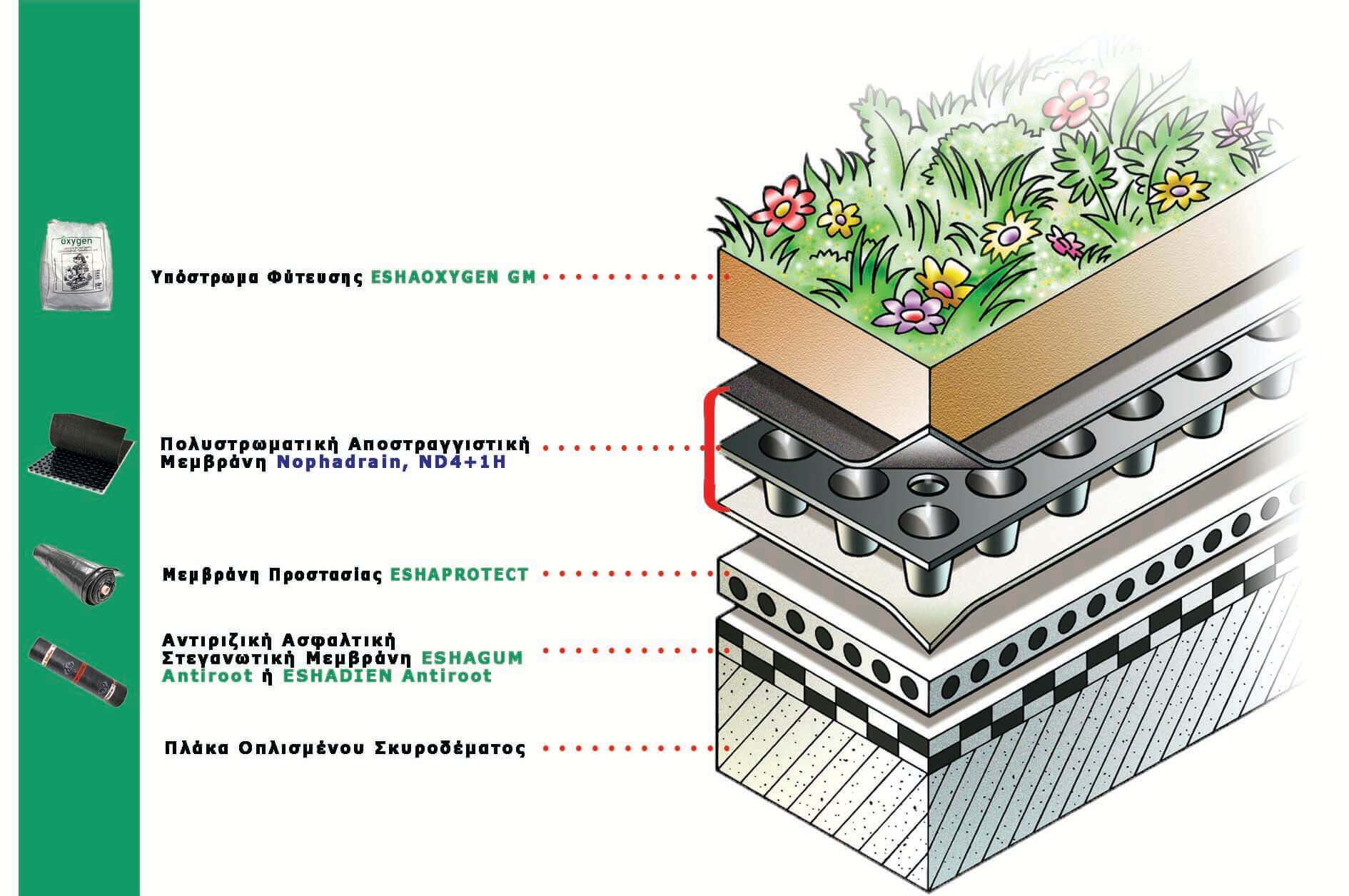 oxygen

Υπόστρωμα Φύτευσης ESHAOXYGEN GM

Πολυστρωματική Αποστραγγιστική Μεμβράνη Nophadrain, ND4+1H

Μεμβράνη Προστασίας ESHAPROTECT

Αντιριζική Ασφαλτική Στεγανωτική Μεμβράνη ESHAGUM Antiroot ή ESHADIEN Antiroot

Πλάκα Οπλισμένου Σκυροδέματος